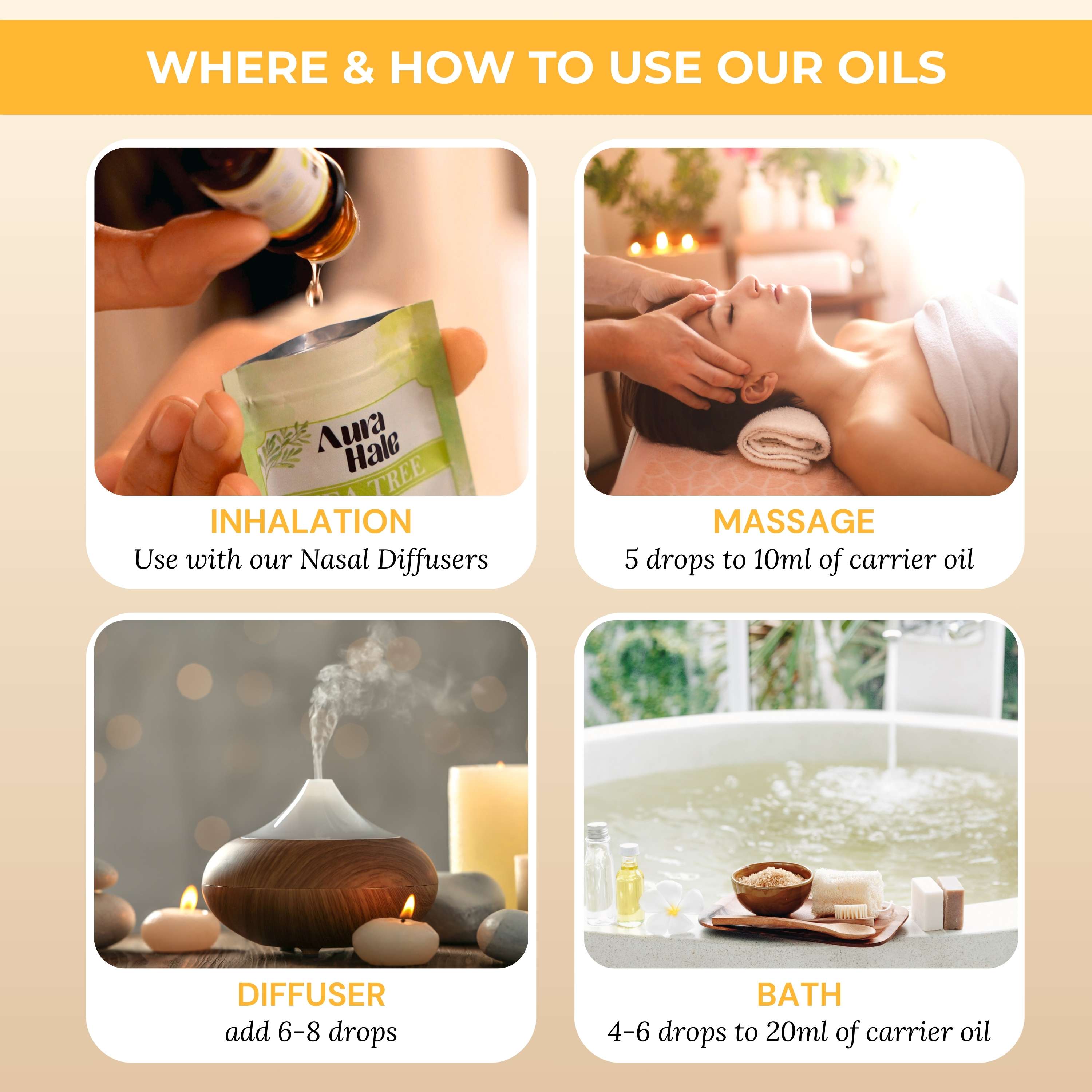 WHERE & HOW TO USE OUR OILS

Aura Hale

TEA TREE

INHALATION
Use with our Nasal Diffusers

MASSAGE
5 drops to 10ml of carrier oil

DIFFUSER
add 6-8 drops

BATH
4-6 drops to 20ml of carrier oil